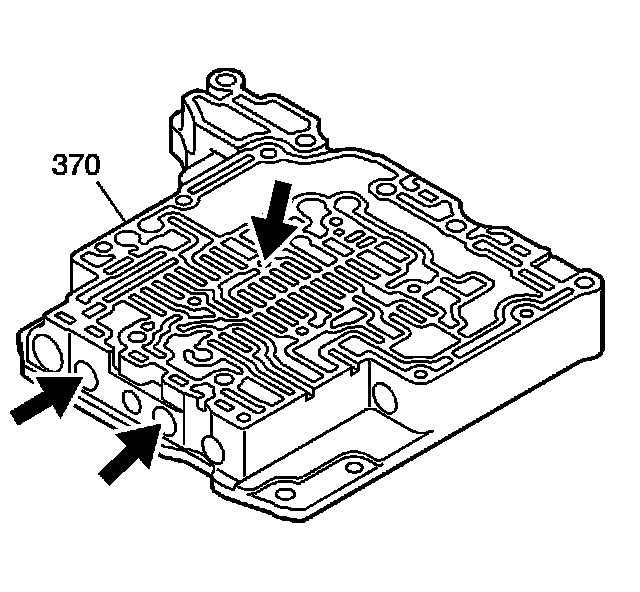 370