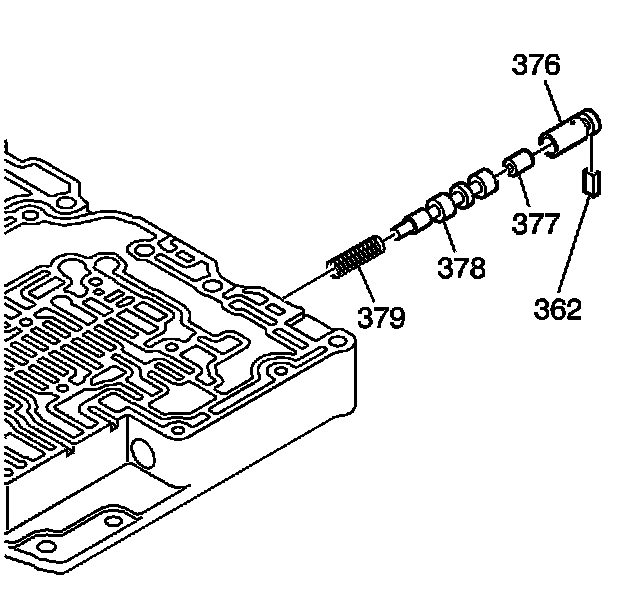 376
377
378
379
362