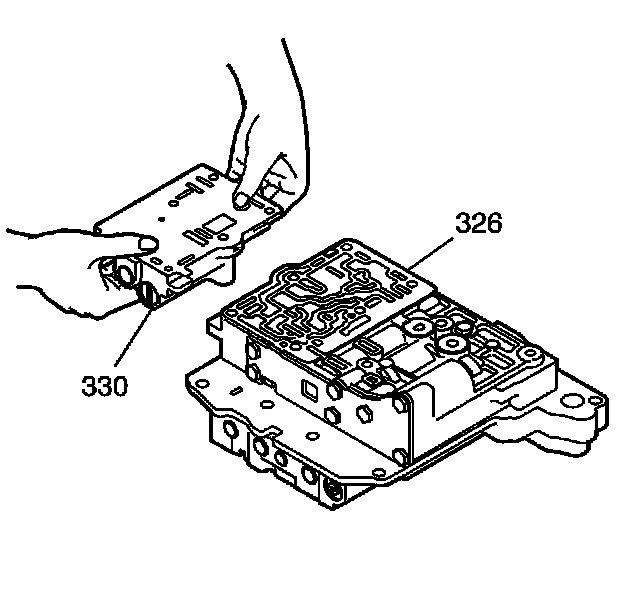 326

330