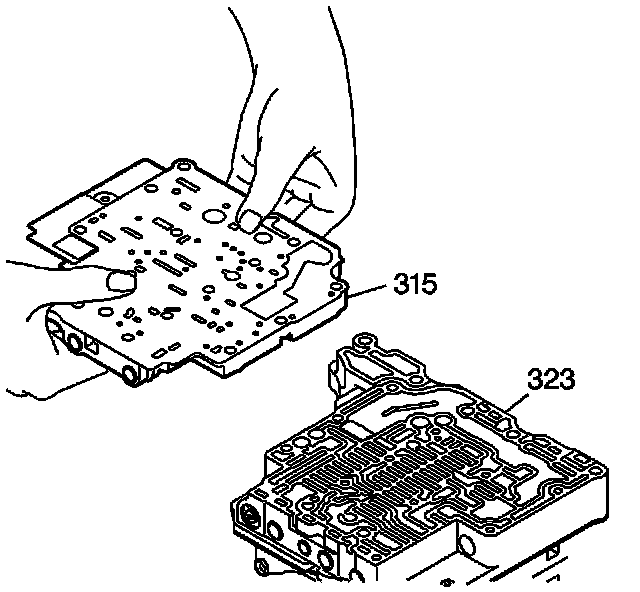 315

323