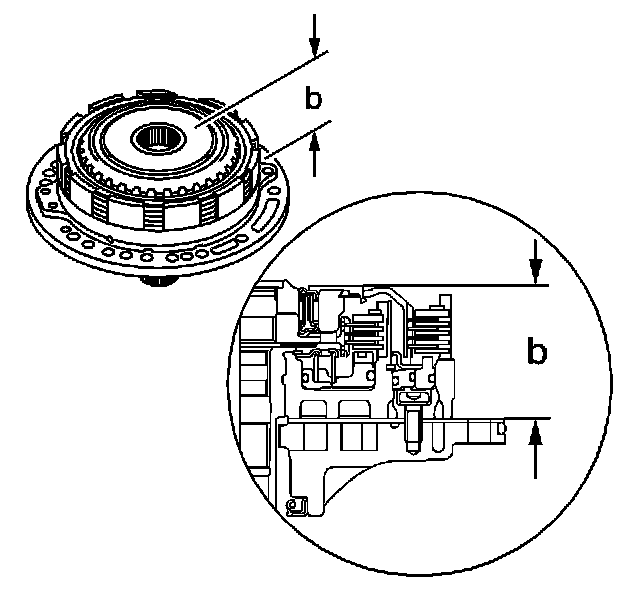 b

b