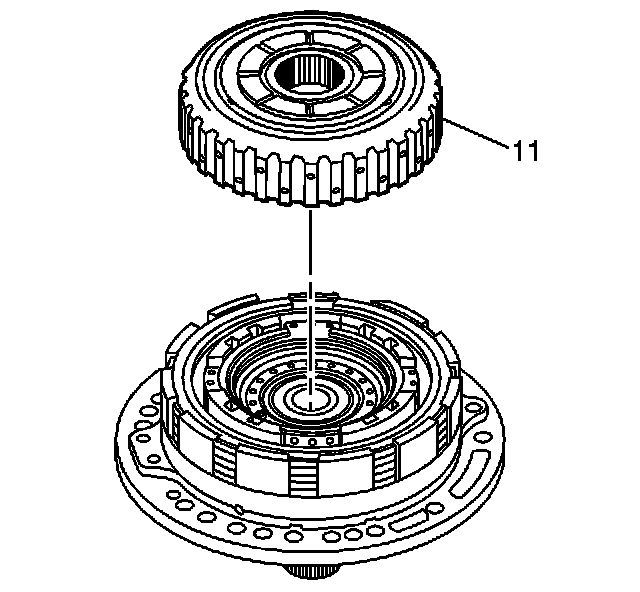 11