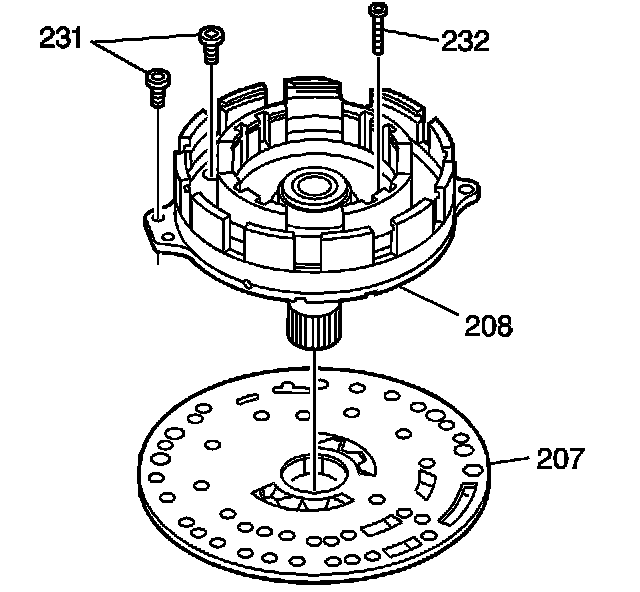 231
232
208
207