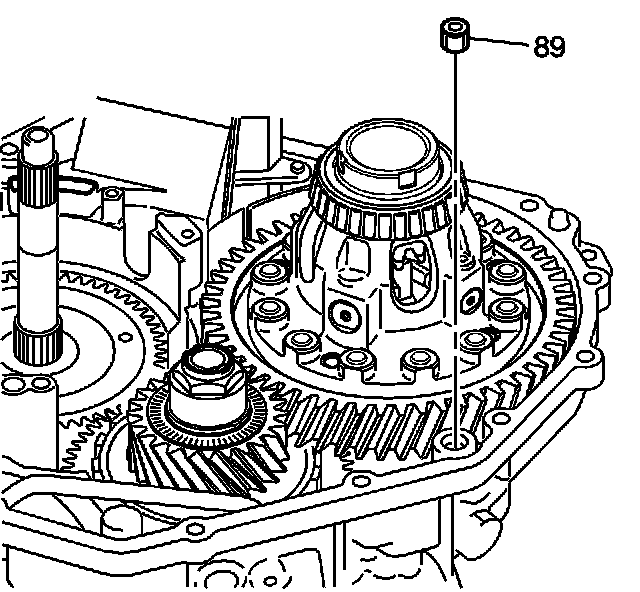 89