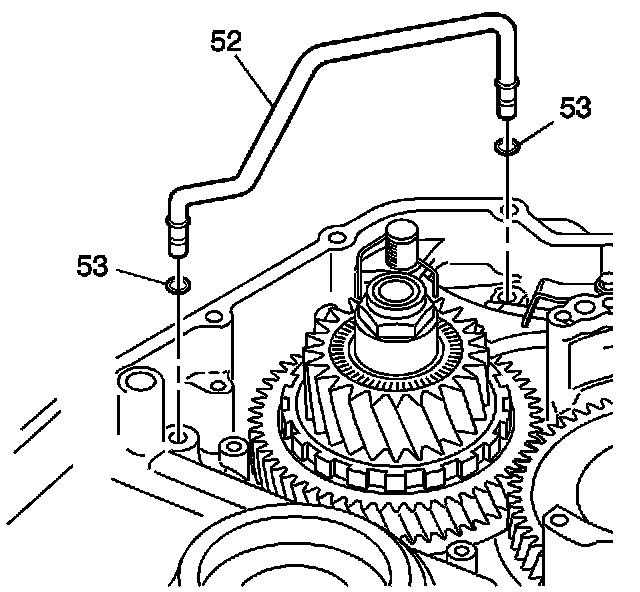 52

53

53