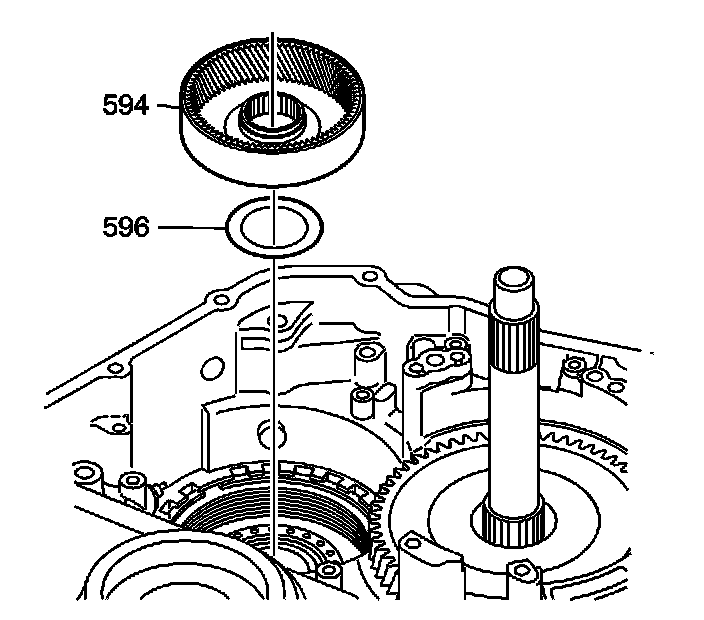 594

596