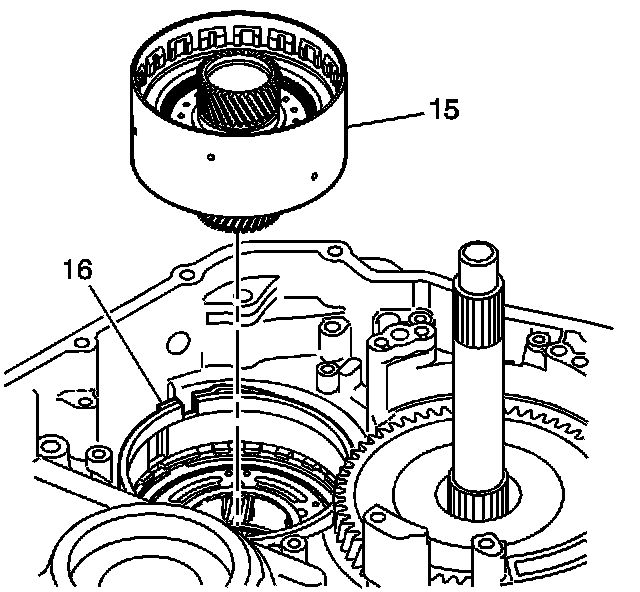 15

16