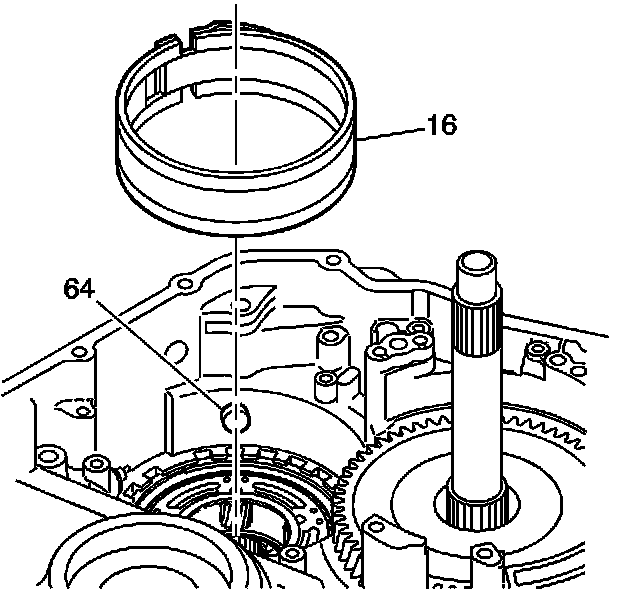 16
64