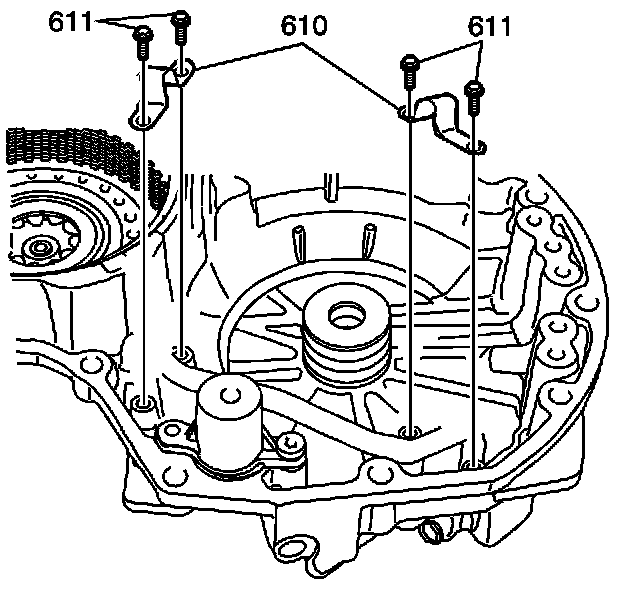 611
610
611