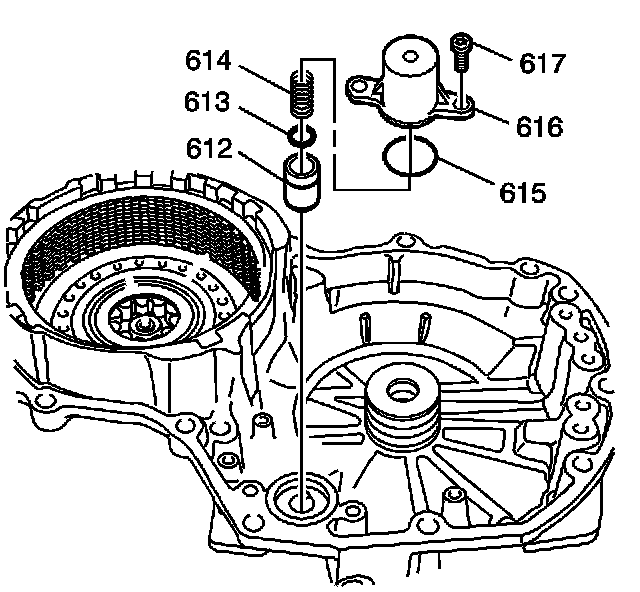 614
613
612
617
616
615