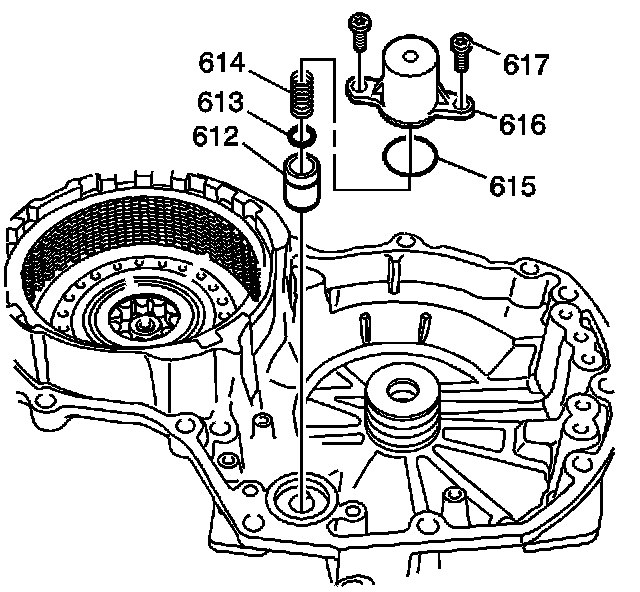 614
613
612
617
616
615