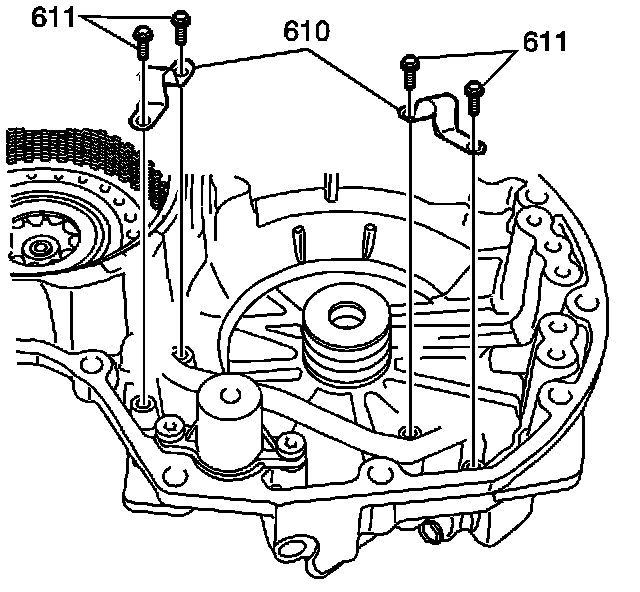 611
610
611