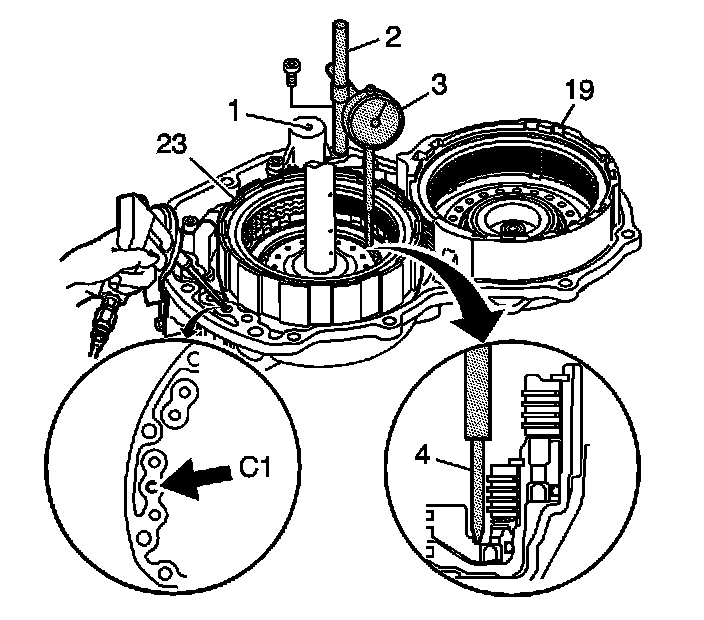 2
3
19
1
23
C1
4