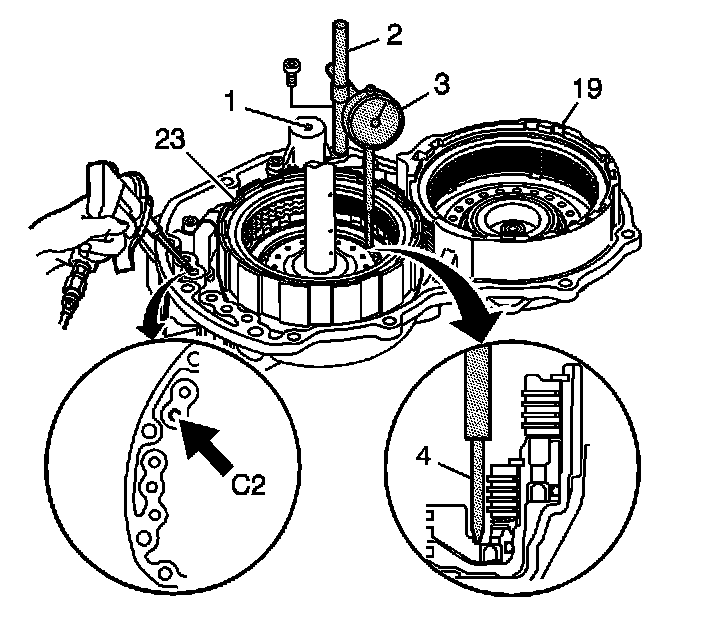 2
3
19
1
23
C2
4