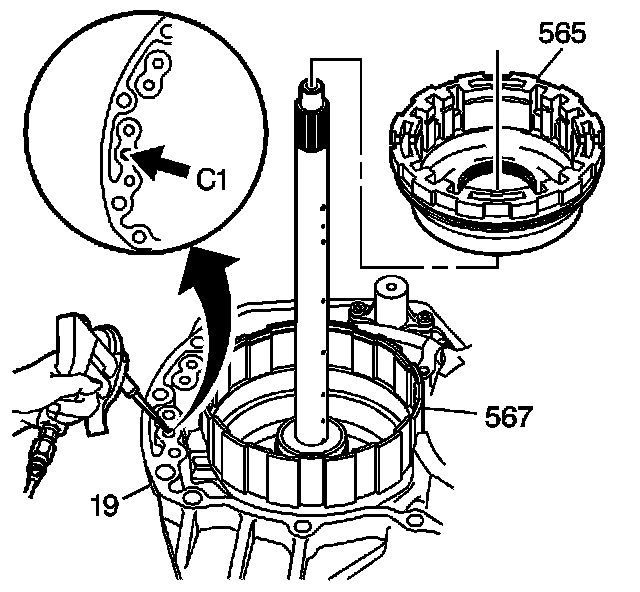 565
C1
567
19