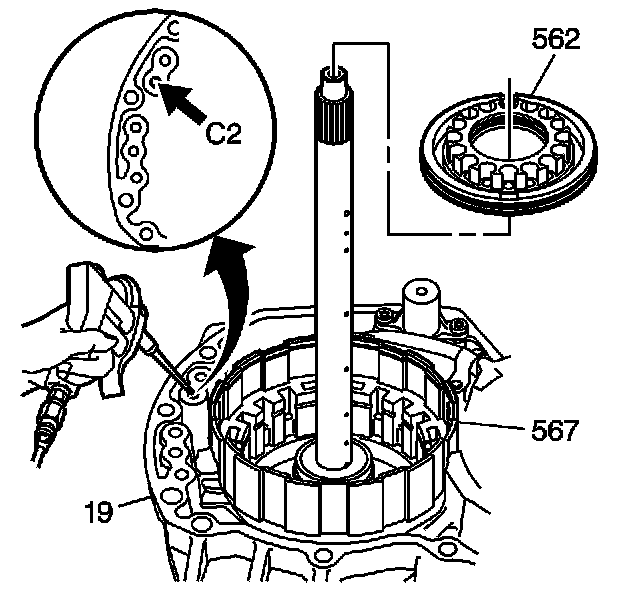 562

C2

567

19