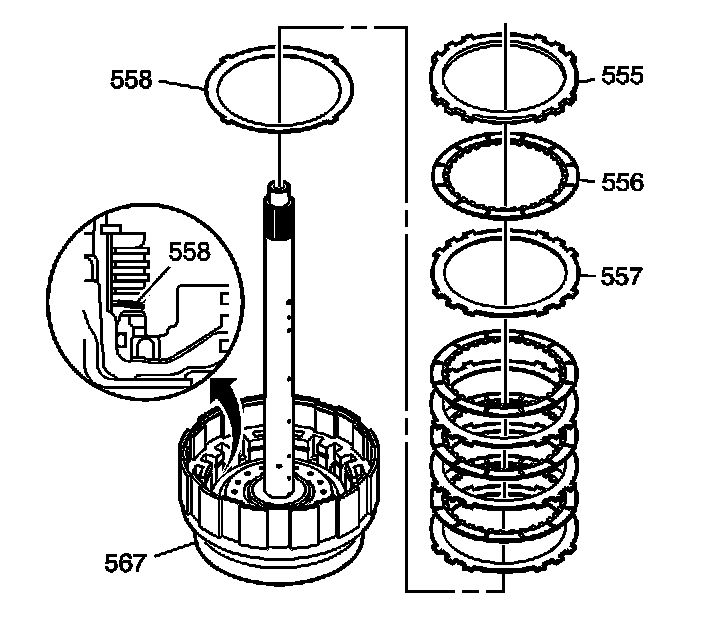 558
555
556
558
557
567