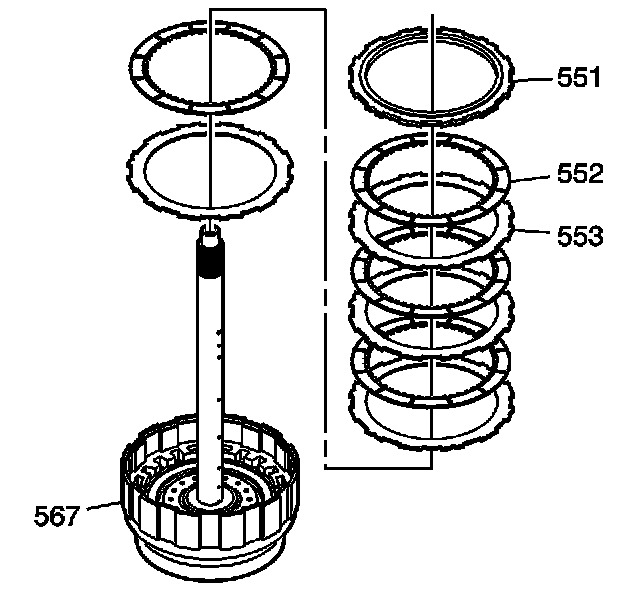 551
552
553
567