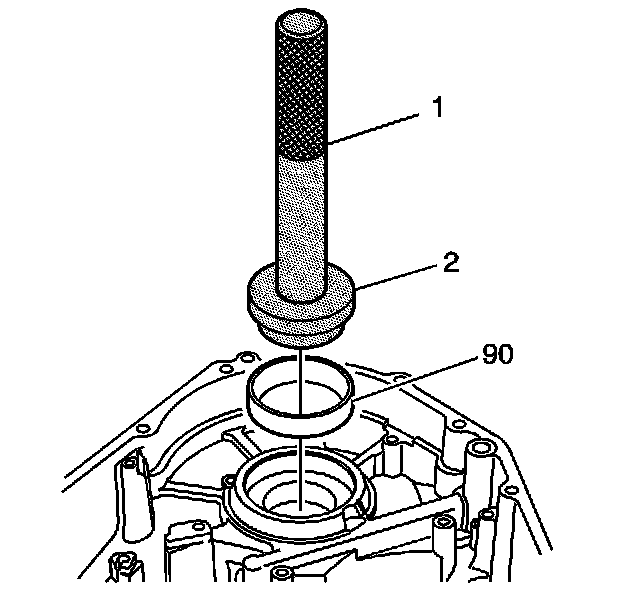 1
2
90