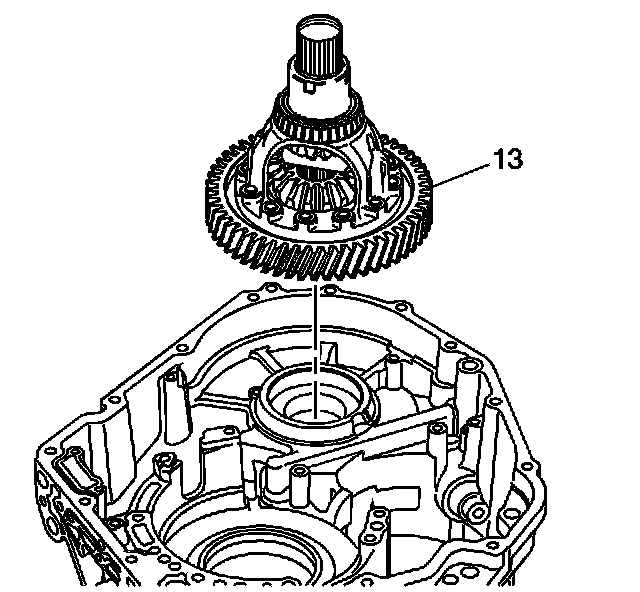 13