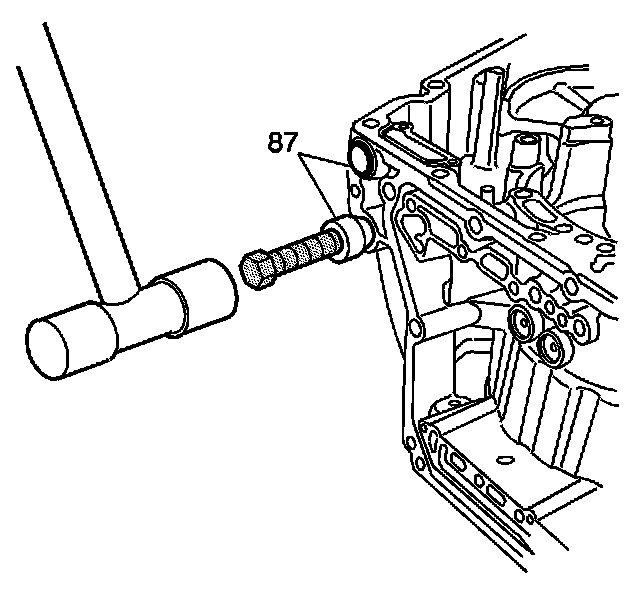 87