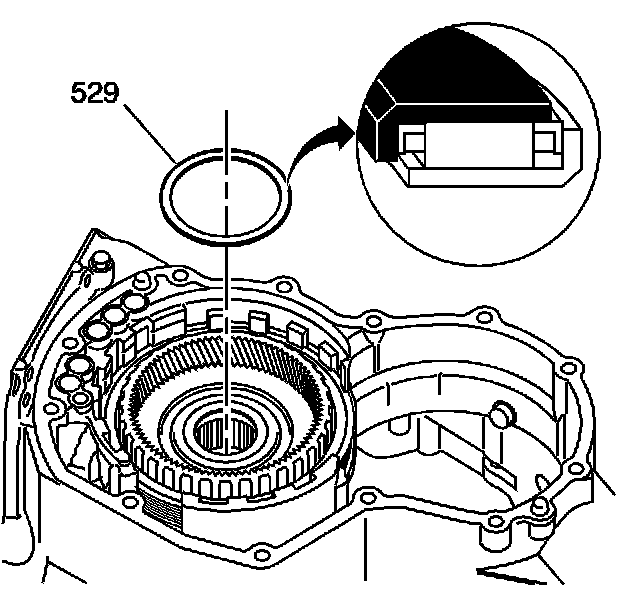 529