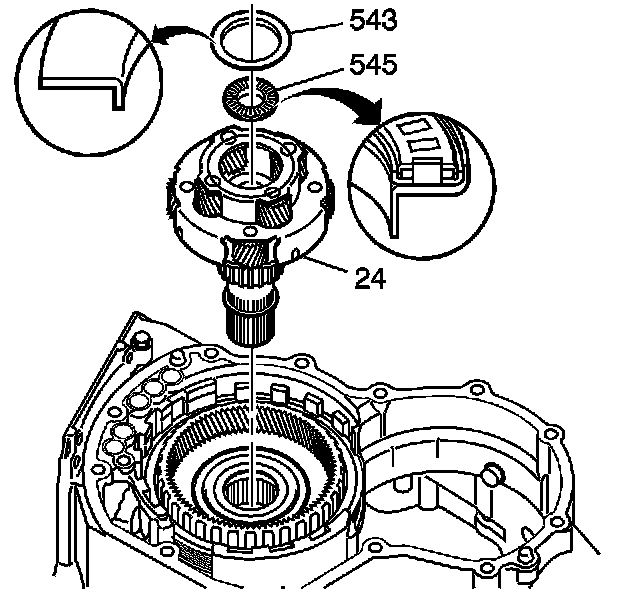 543
545
24