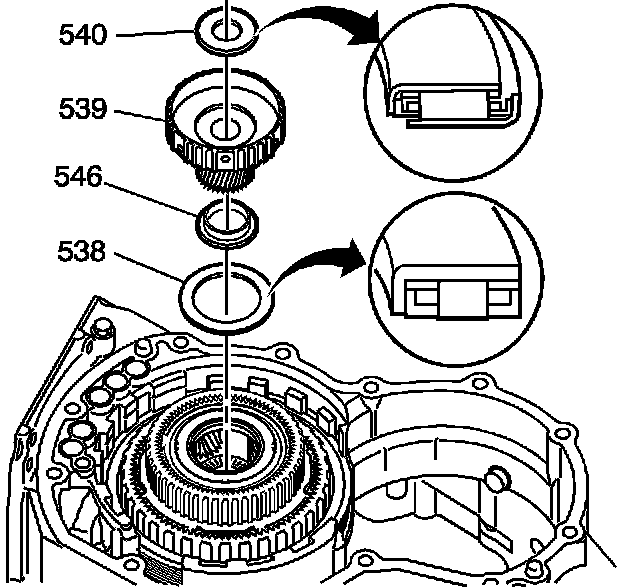 540
539
546
538