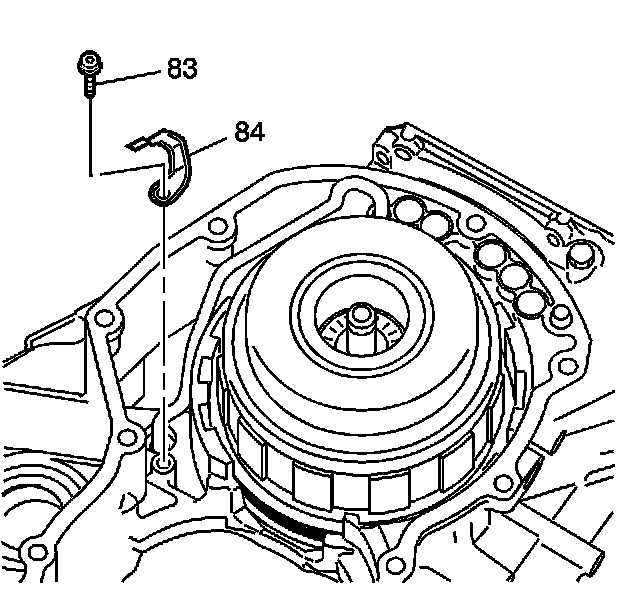 83
84