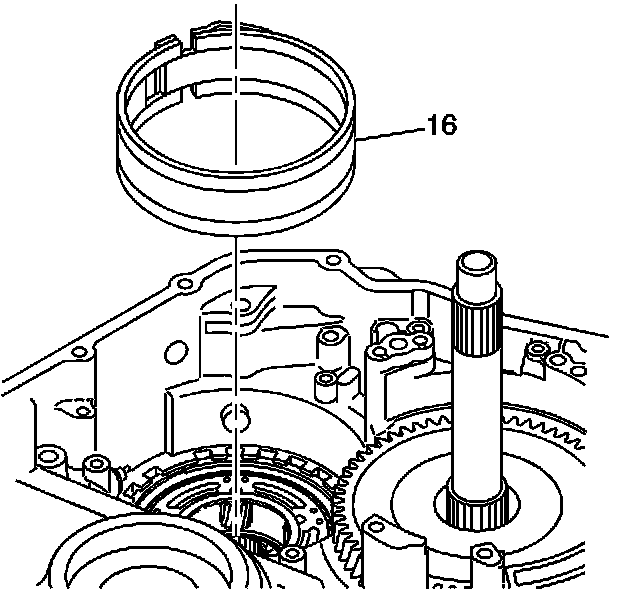 16