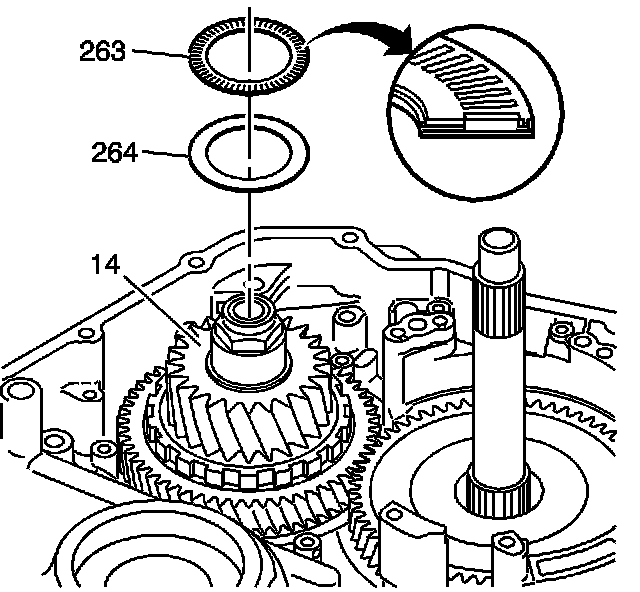 263
264
14