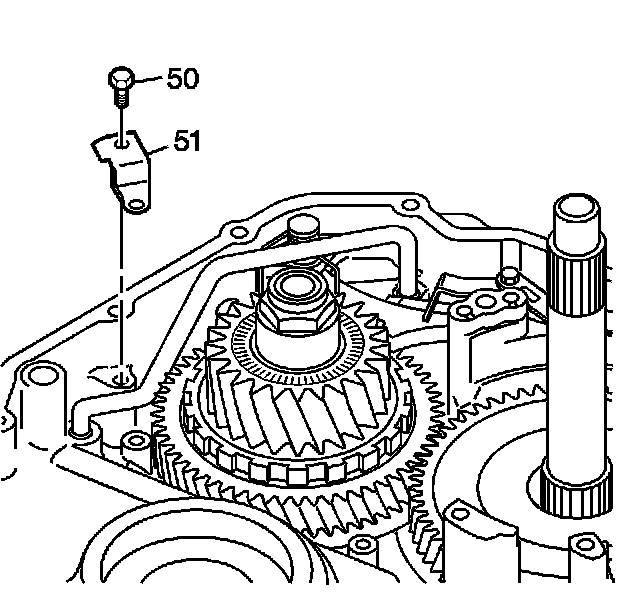 50
51