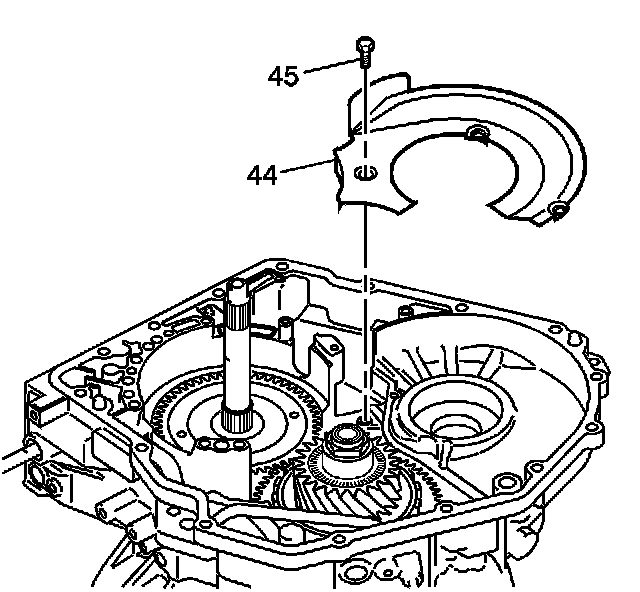 45
44