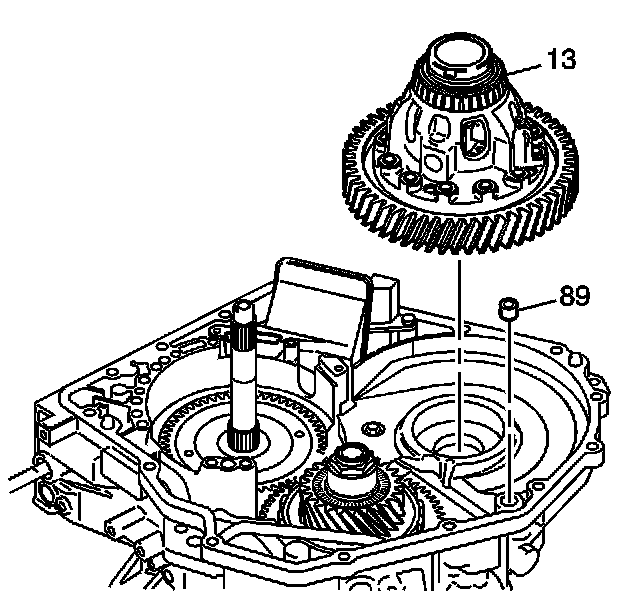 13

89