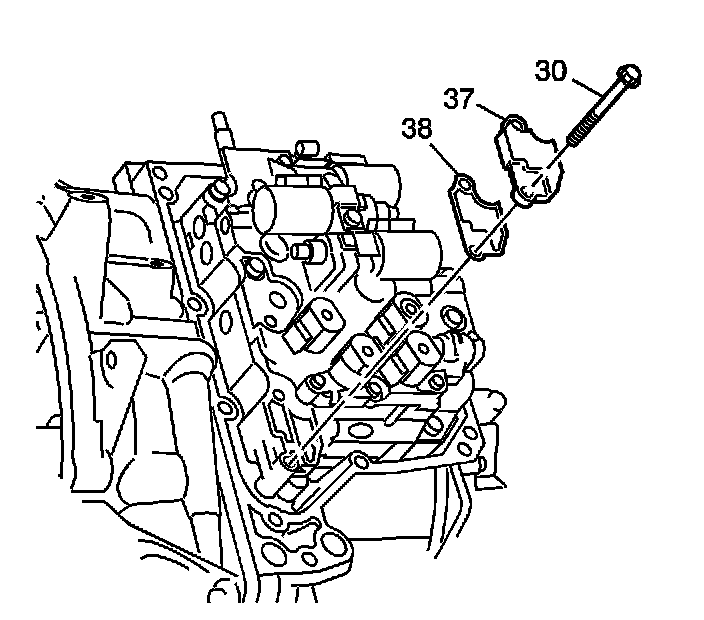 30
37
38