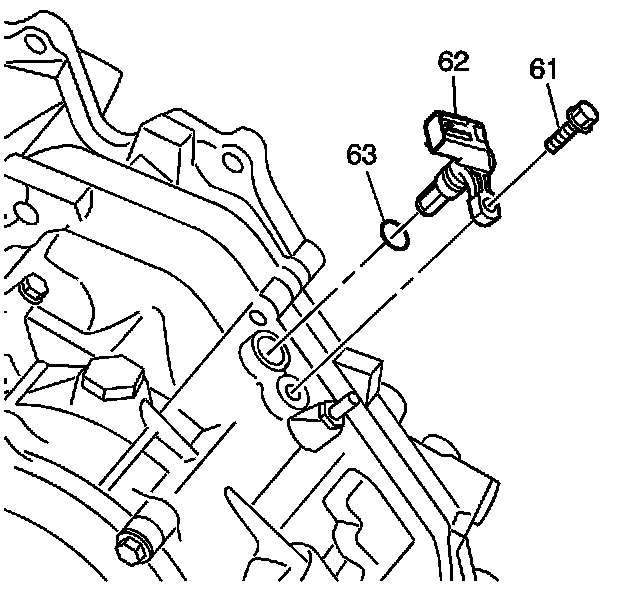 62
61
63