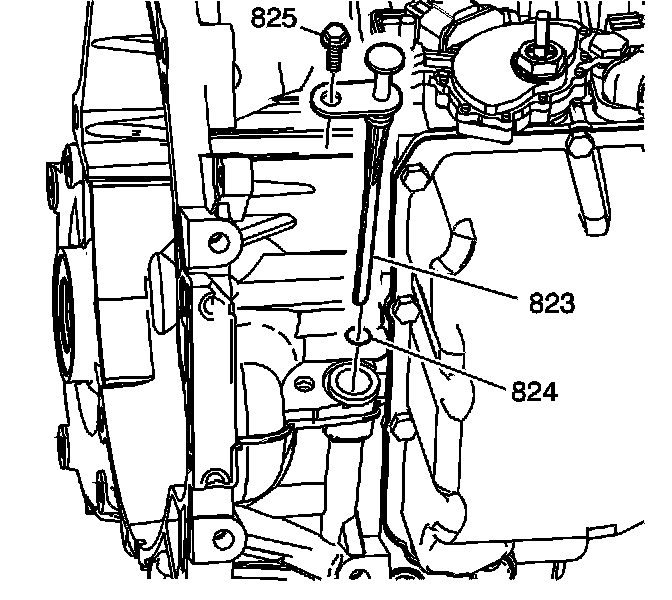 825
823
824