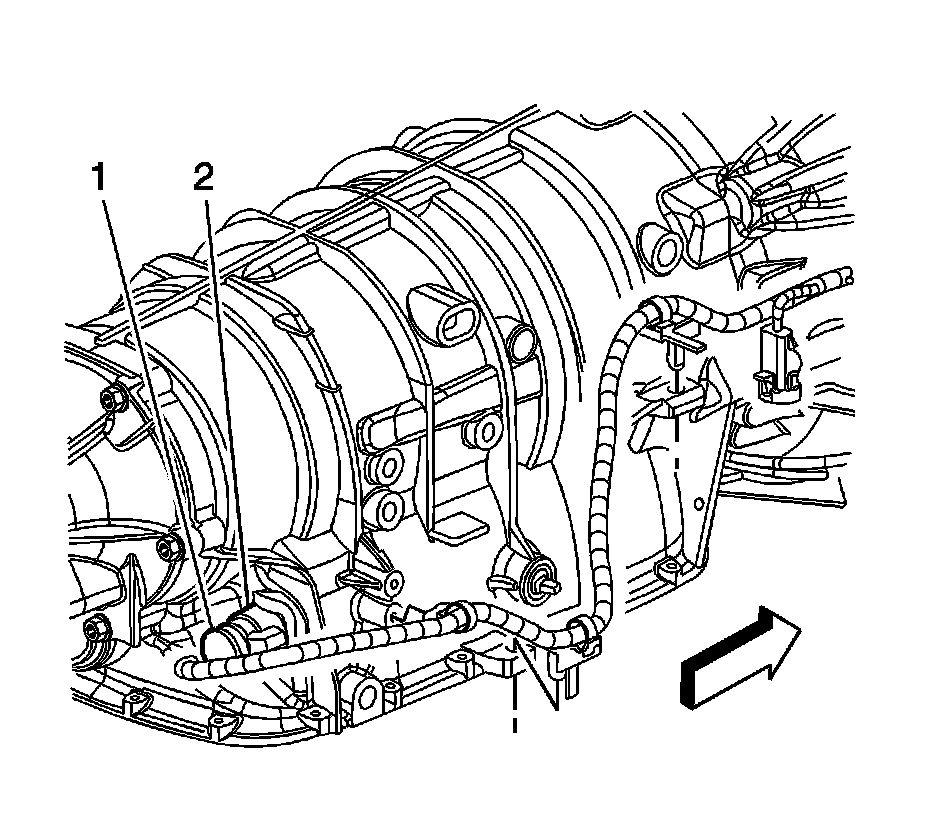 1
2