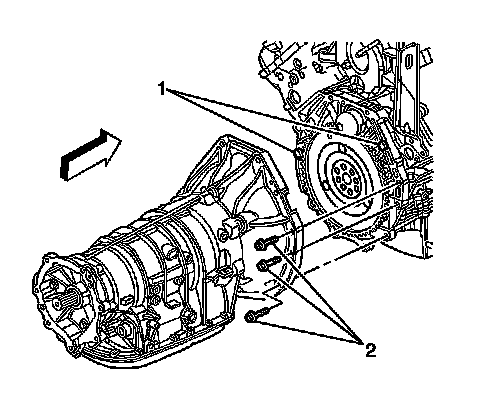 1

2