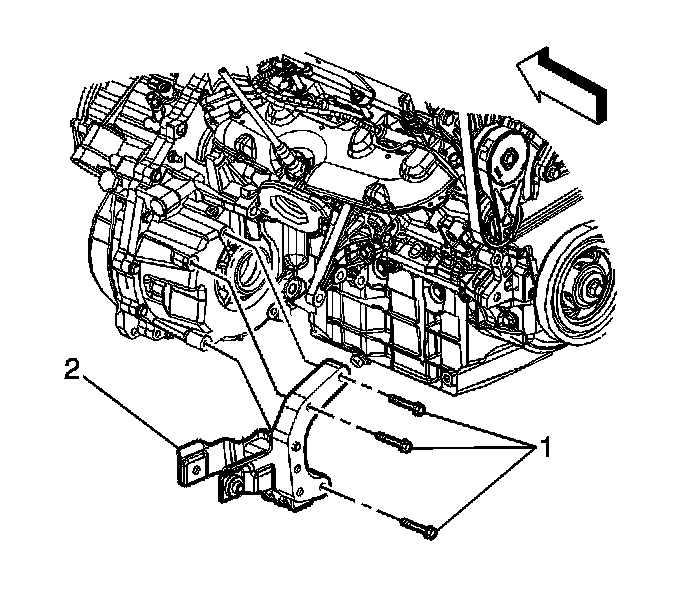 2

1