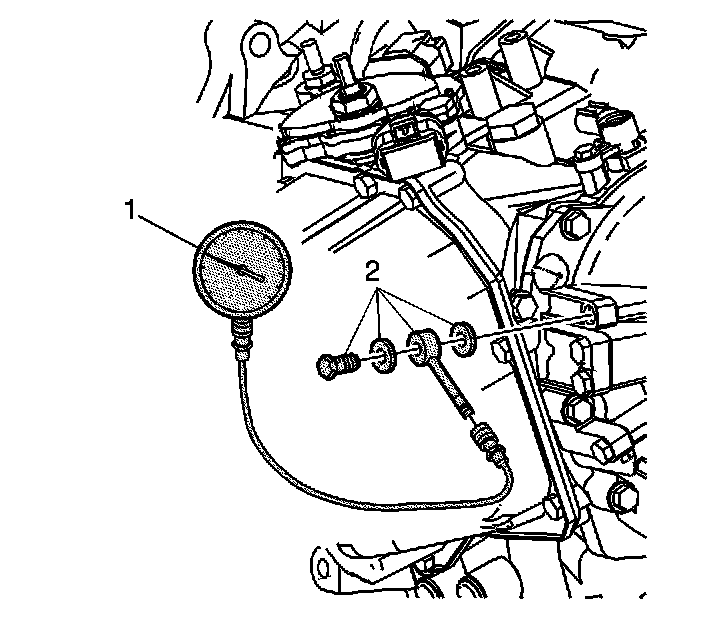 1

2