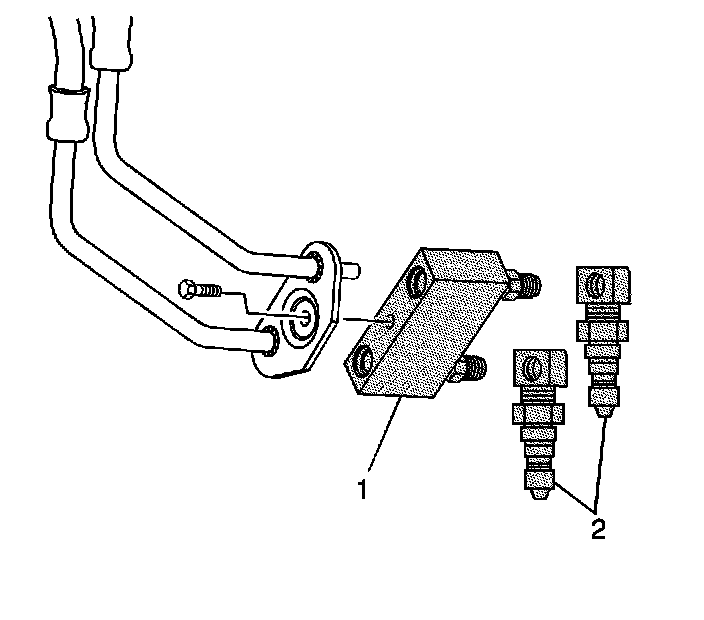 1
2