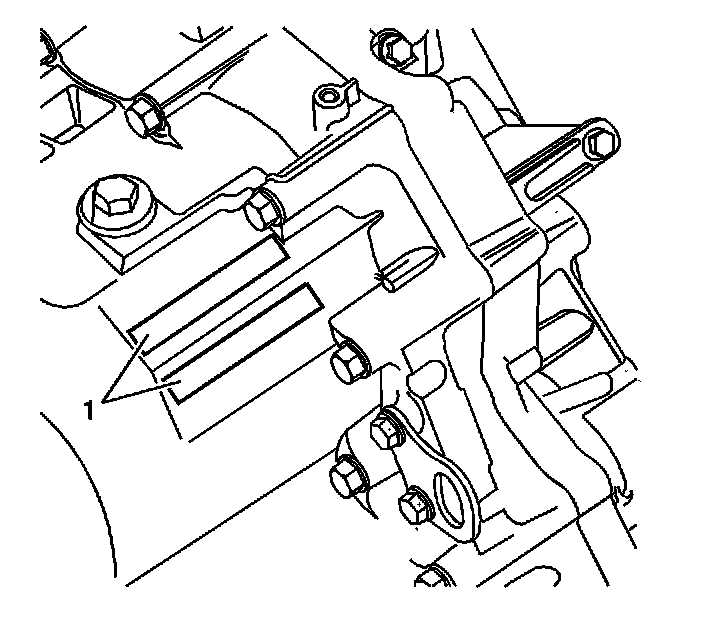 1