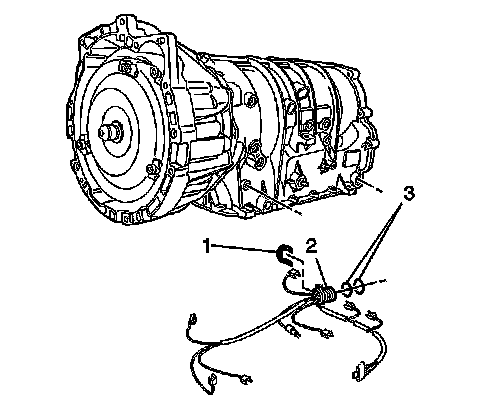 1
2
3