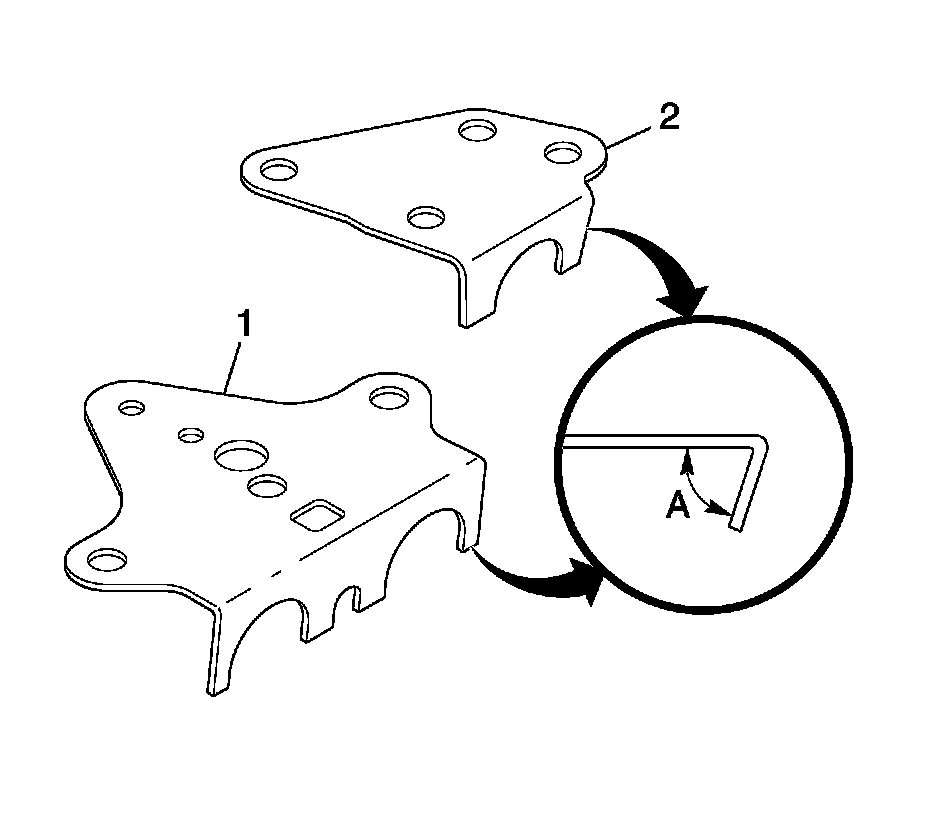 2
1
A