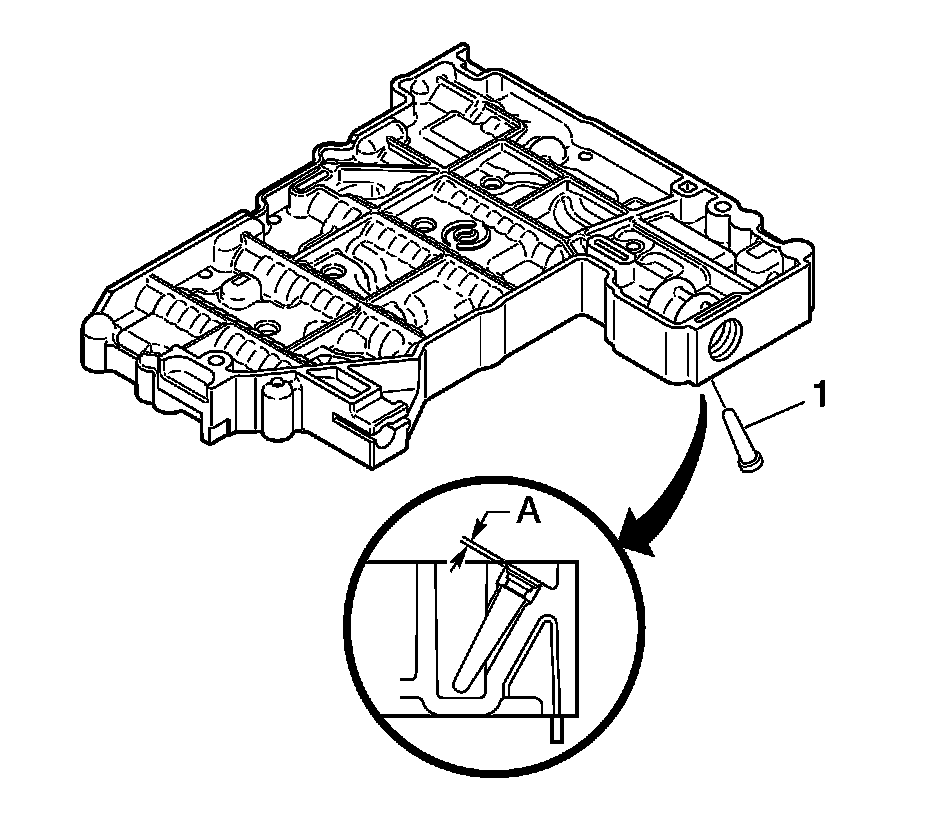 1

A