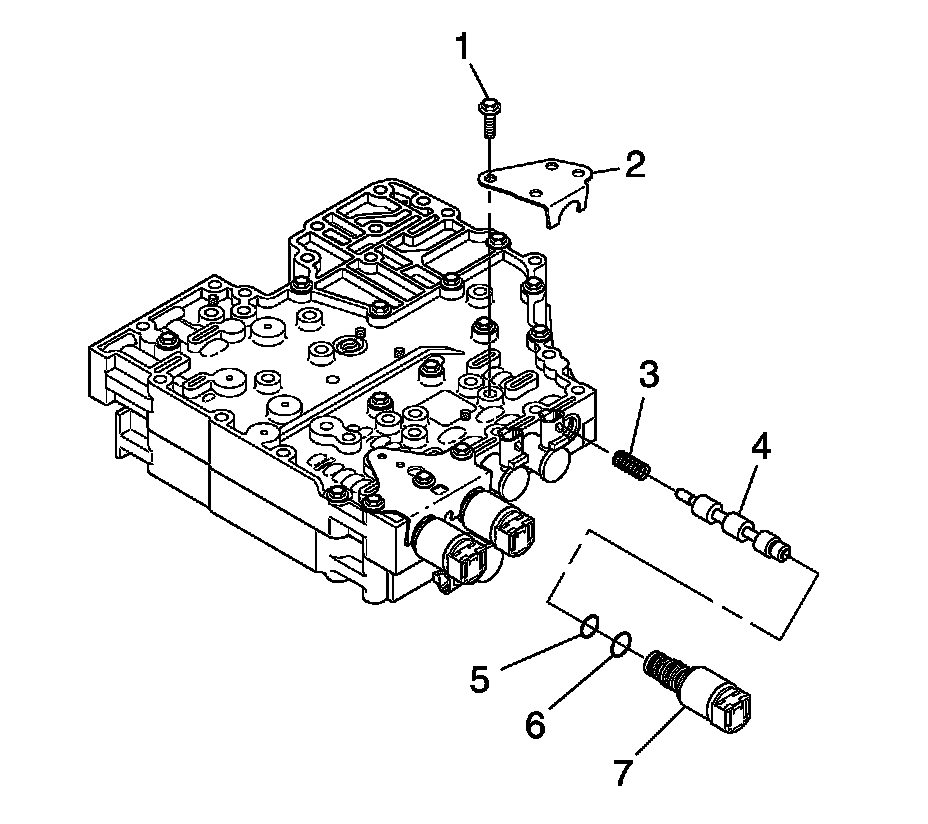 1
2
3
4
5
6
7