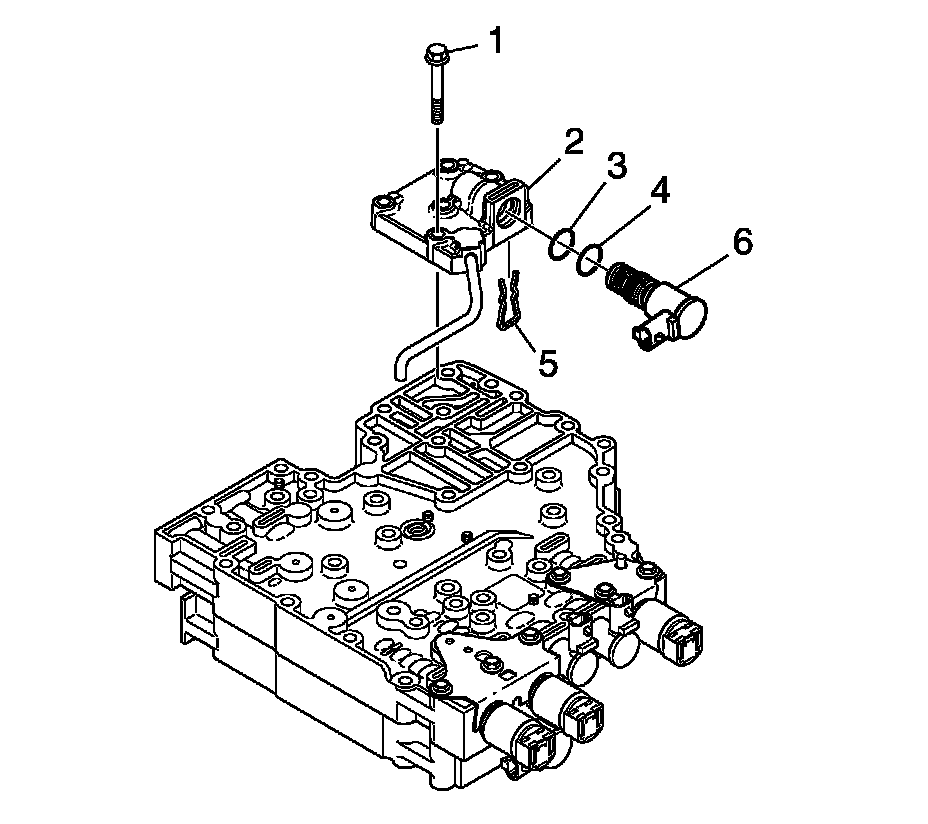 1
2
3
4
6
5