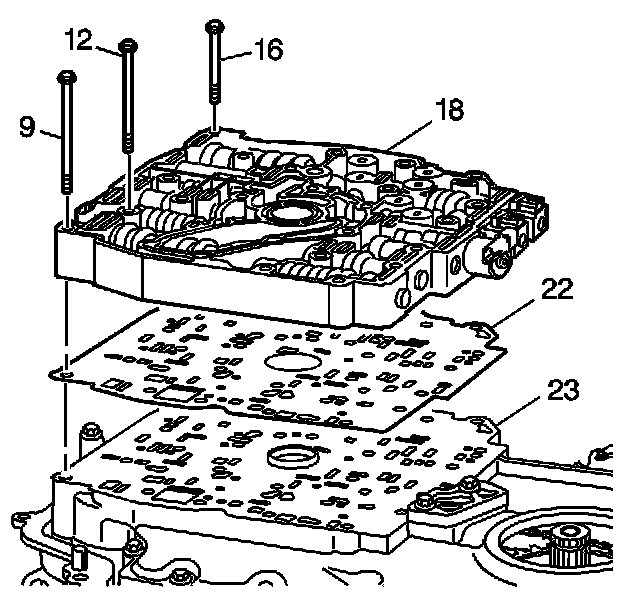 12
16
9
18
22
23