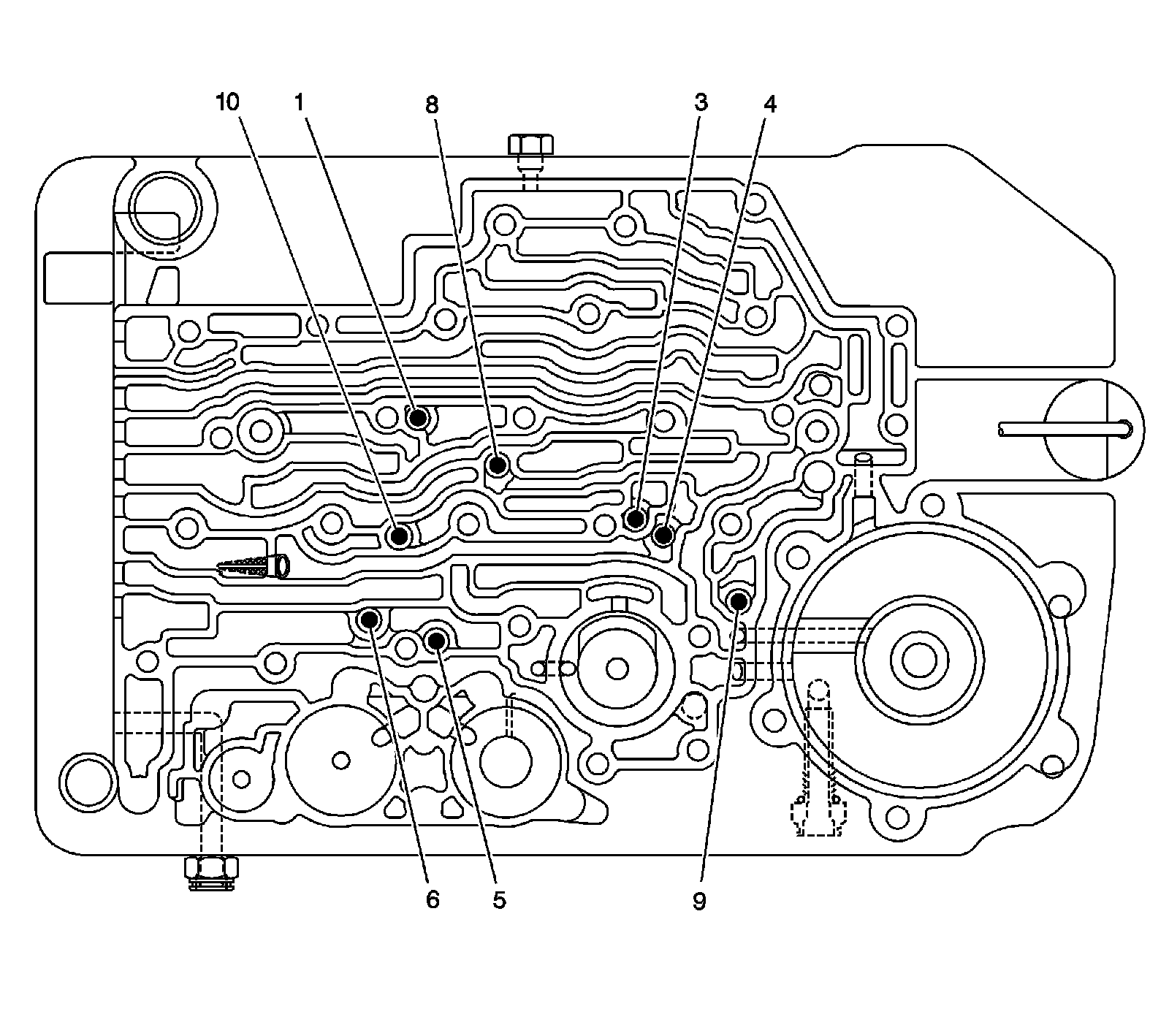 10
1
8
3
4
6
5
9